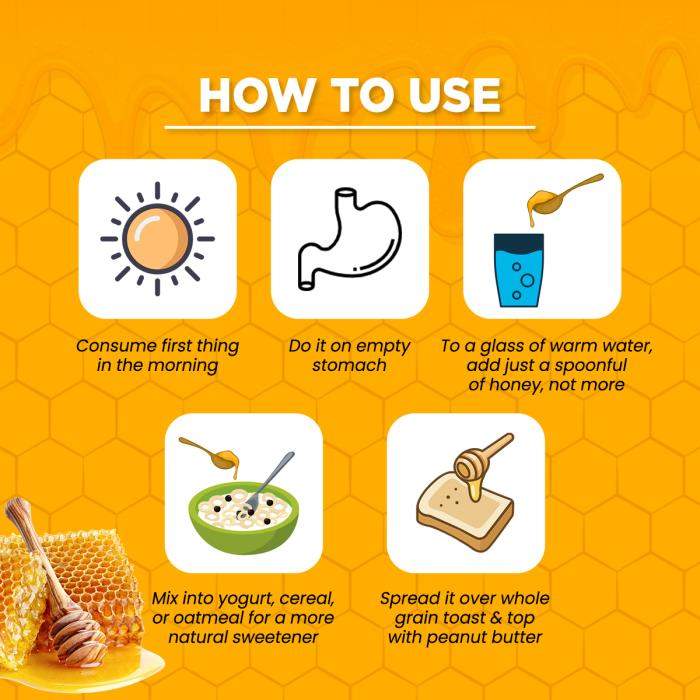 HOW TO USE

Consume first thing in the morning

Do it on empty stomach

To a glass of warm water, add just a spoonful of honey, not more

Mix into yogurt, cereal, or oatmeal for a more natural sweetener

Spread it over whole grain toast & top with peanut butter